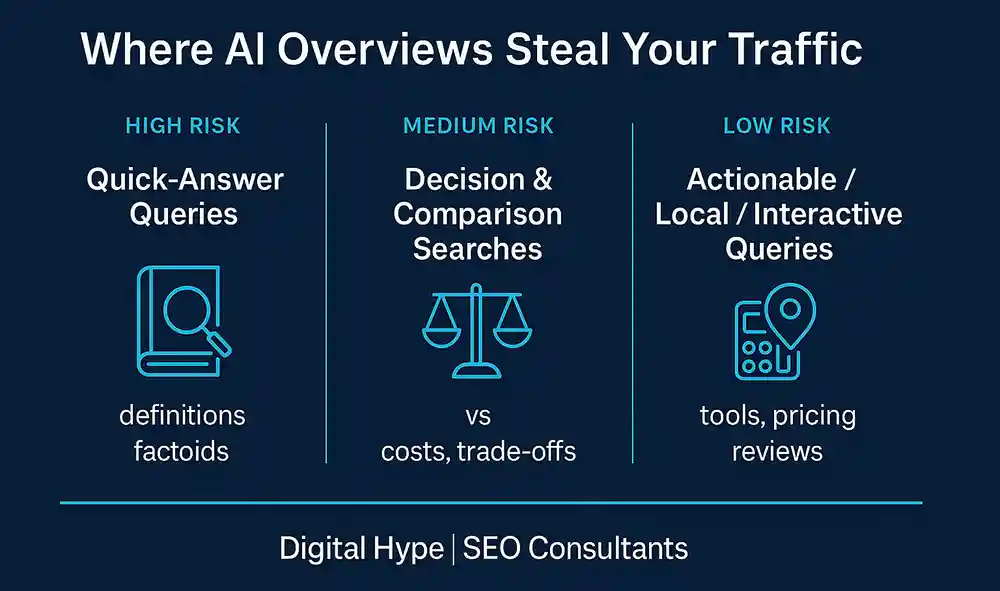 Where AI Overviews Steal Your Traffic

HIGH RISK

Quick-Answer Queries

definitions
factoids

MEDIUM RISK

Decision & Comparison Searches

vs
costs, trade-offs

LOW RISK

Actionable / Local / Interactive Queries

tools, pricing
reviews

Digital Hype | SEO Consultants